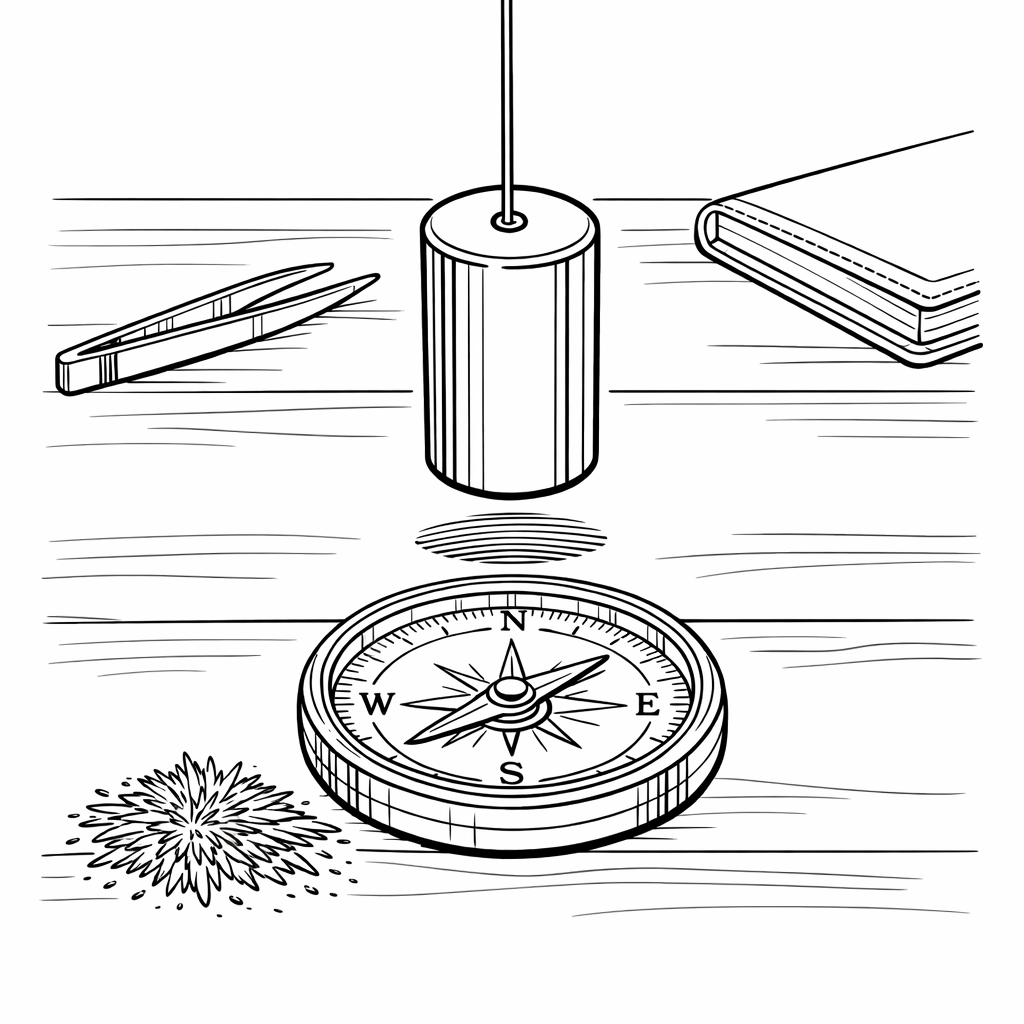 N
W
E
S